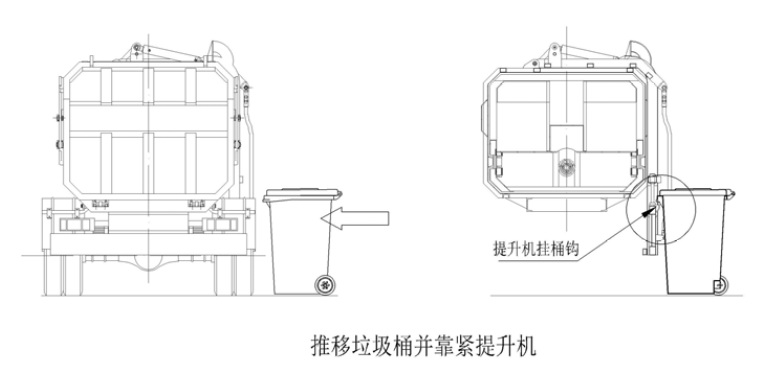 提升机挂桶钩

推移垃圾桶并靠紧提升机